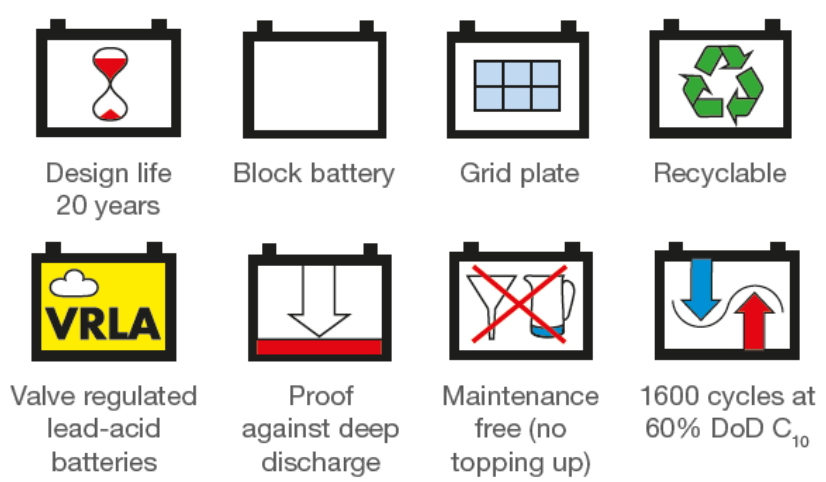 Design life 20 years

Block battery

Grid plate

Recyclable

VRLA

Valve regulated lead-acid batteries

Proof against deep discharge

Maintenance free (no topping up)

1600 cycles at 60% DoD $C_{10}$